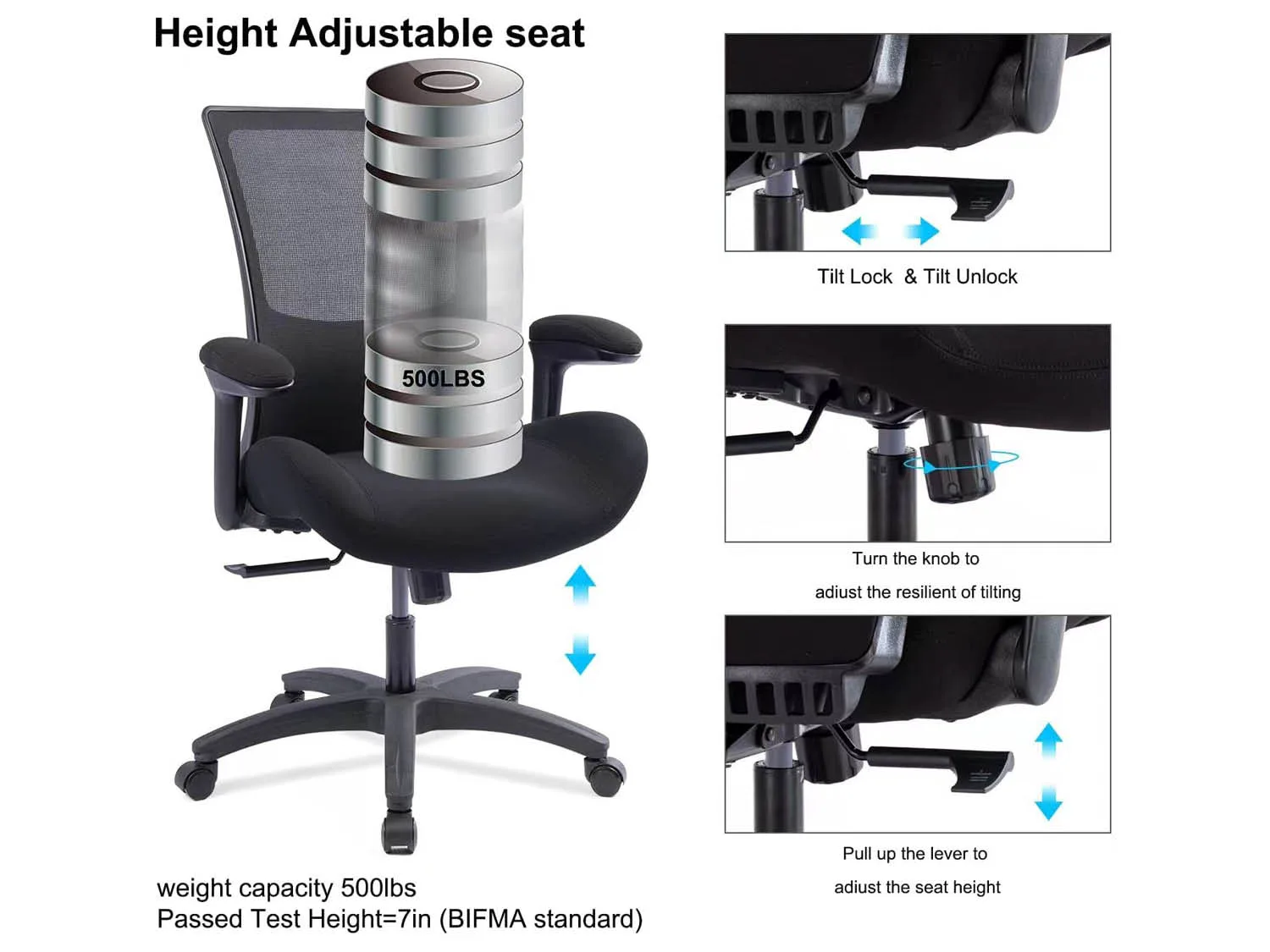 Height Adjustable seat

500LBS

weight capacity 500lbs
Passed Test Height=7in (BIFMA standard)

Tilt Lock & Tilt Unlock

Turn the knob to
adiust the resilient of tilting

Pull up the lever to
adiust the seat height